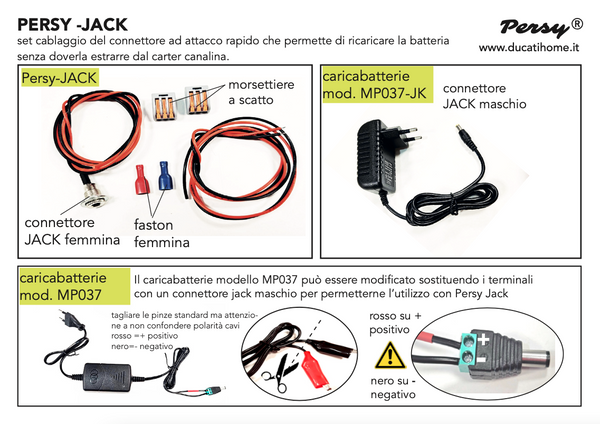 PERSY -JACK
set cablaggio del connettore ad attacco rapido che permette di ricaricare la batteria senza doverla estrarre dal carter canalina.

Persy®
www.ducatihome.it

Persy-JACK

morsettiere a scatto

connettore JACK femmina

faston femmina

caricabatterie mod. MP037-JK

connettore JACK maschio

caricabatterie mod. MP037

Il caricabatterie modello MP037 può essere modificato sostituendo i terminali con un connettore jack maschio per permetterne l'utilizzo con Persy Jack

tagliare le pinze standard ma attenzione a non confondere polarità cavi
rosso =+ positivo
nero=- negativo

rosso su + positivo

nero su - negativo

+

-